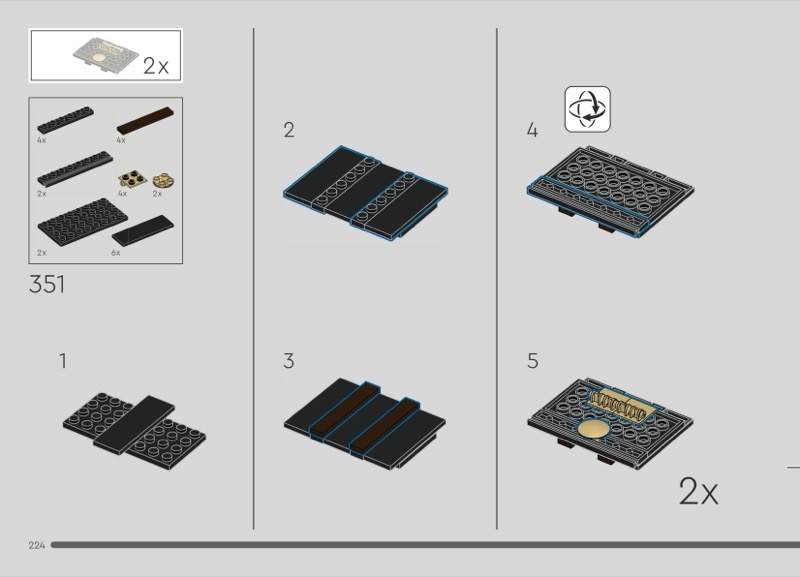 2x

4x
4x
2x
4x
2x
2x
6x

351

1

2

3

4

5

2x

224