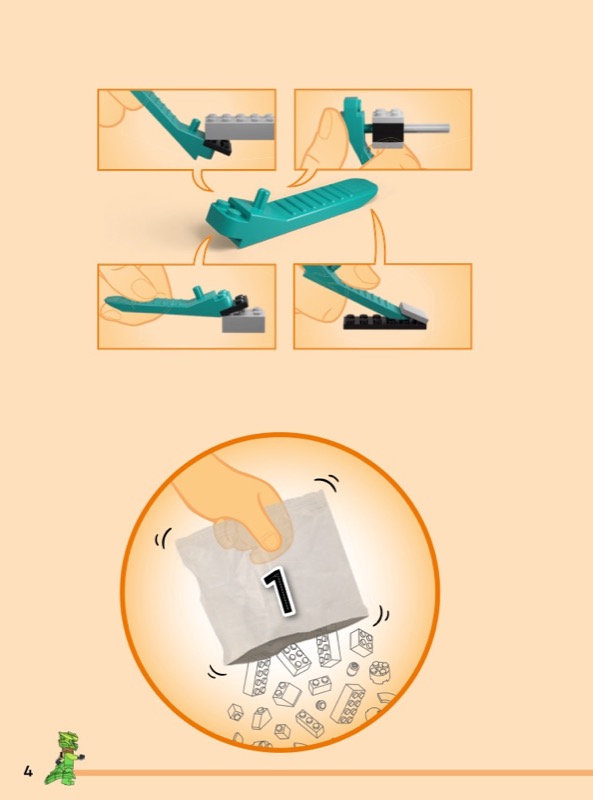 1

4