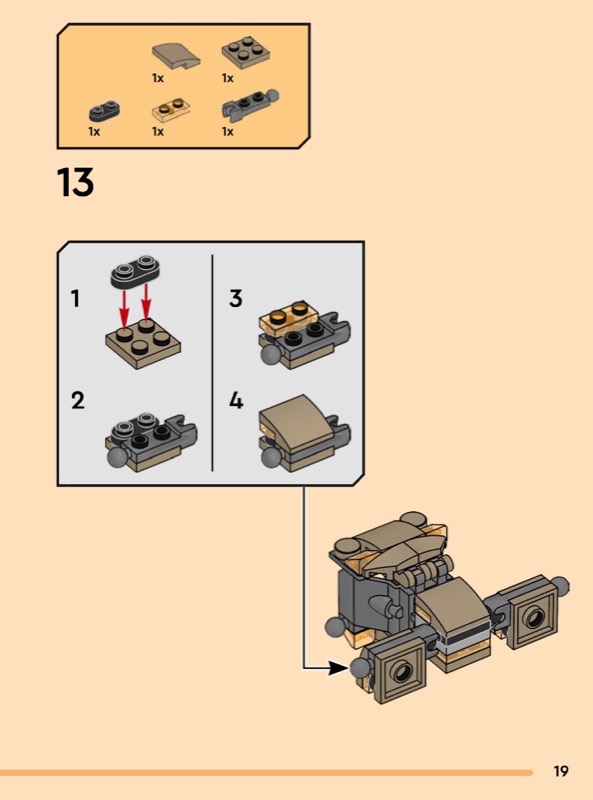 1x 1x

1x 1x 1x

13

1

2

3

4

19