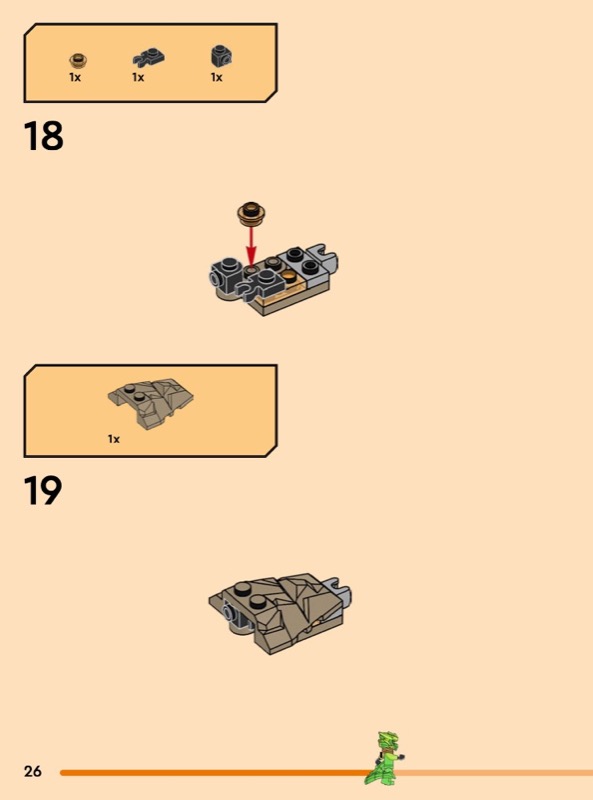 1x 1x 1x

18

1x

19

26