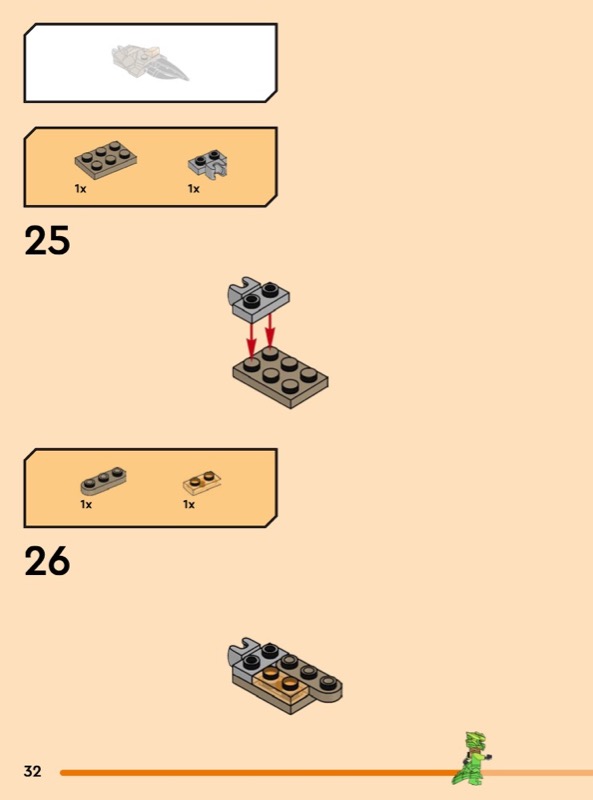 1x
1x

25

1x
1x

26

32