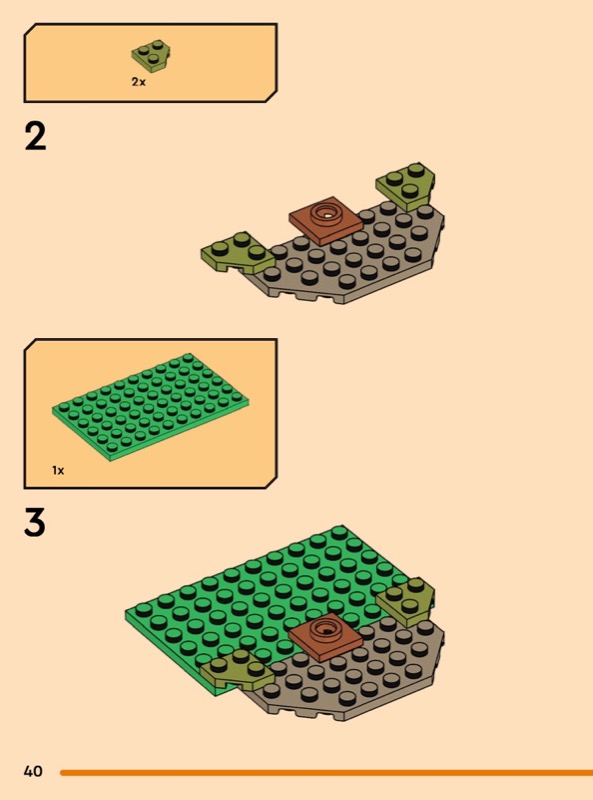 2x

2

1x

3

40