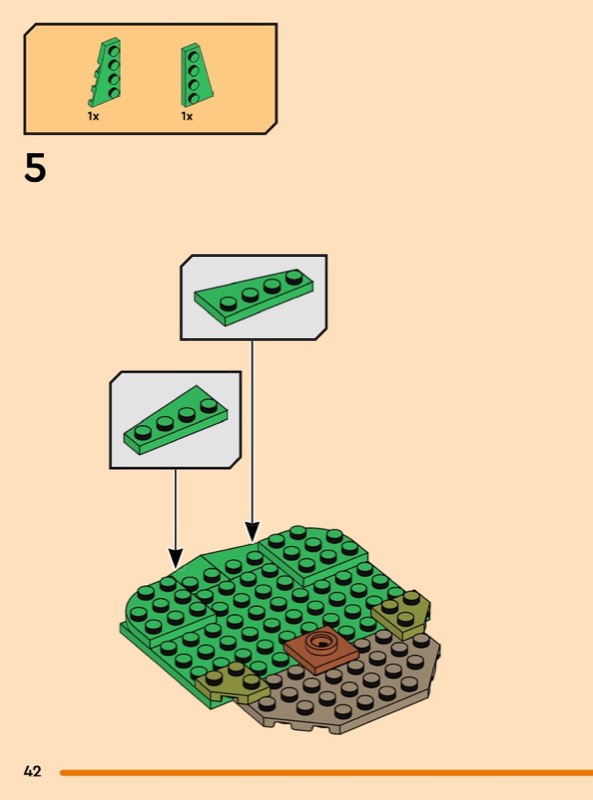 1x
1x

5

42