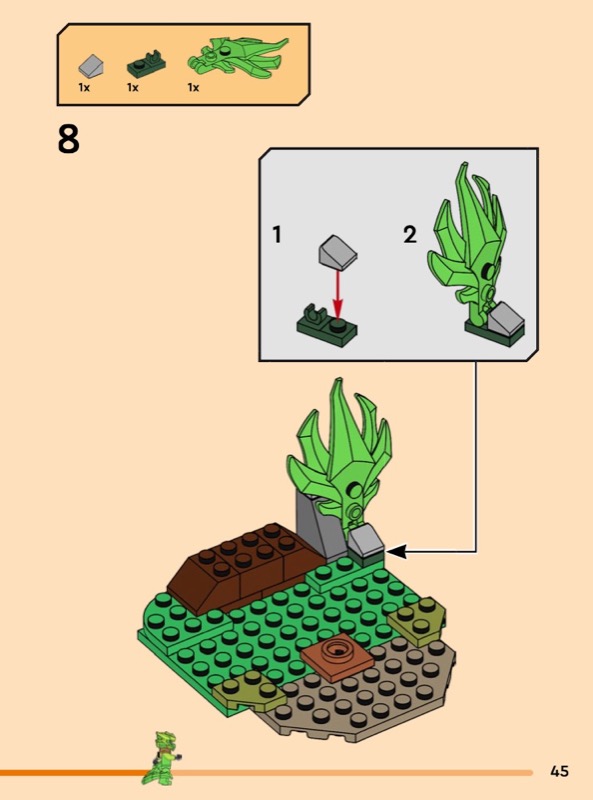 1x 1x 1x

8

1

2

45