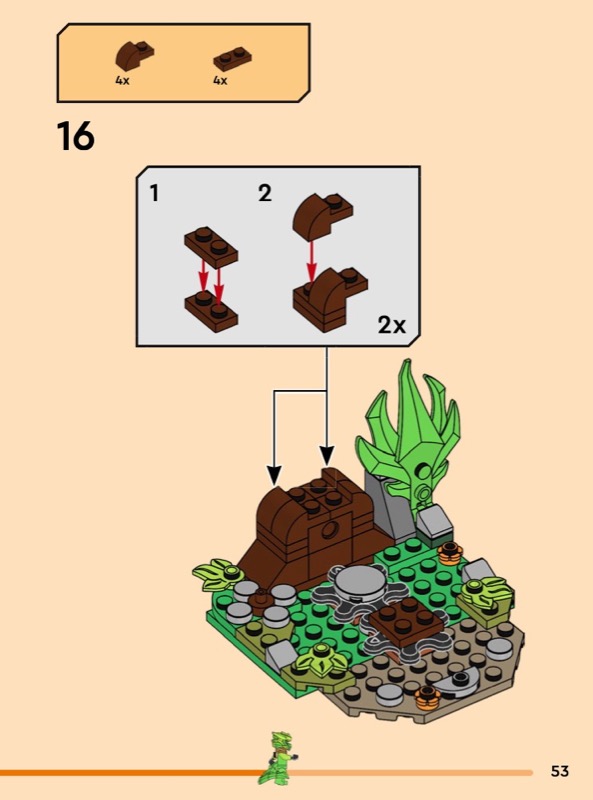 4x 4x

16

1 2

2x

53