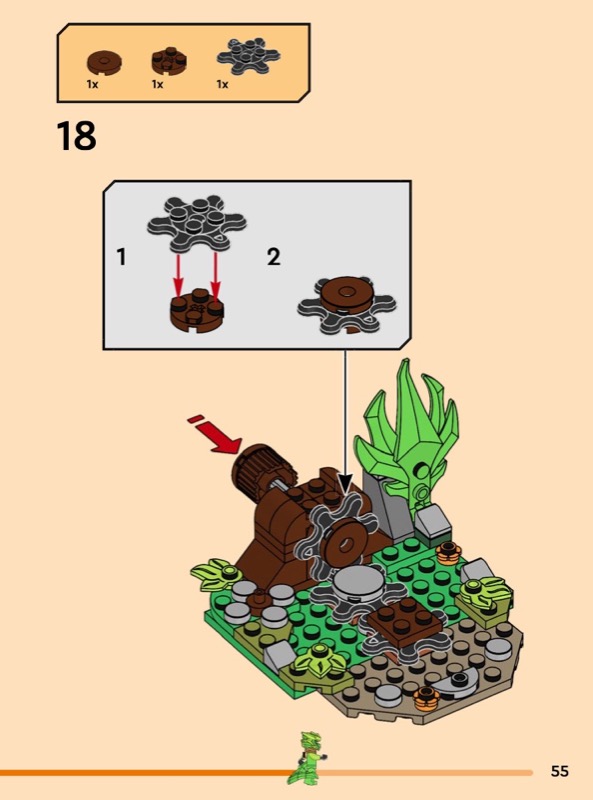 1x 1x 1x

18

1

2

55