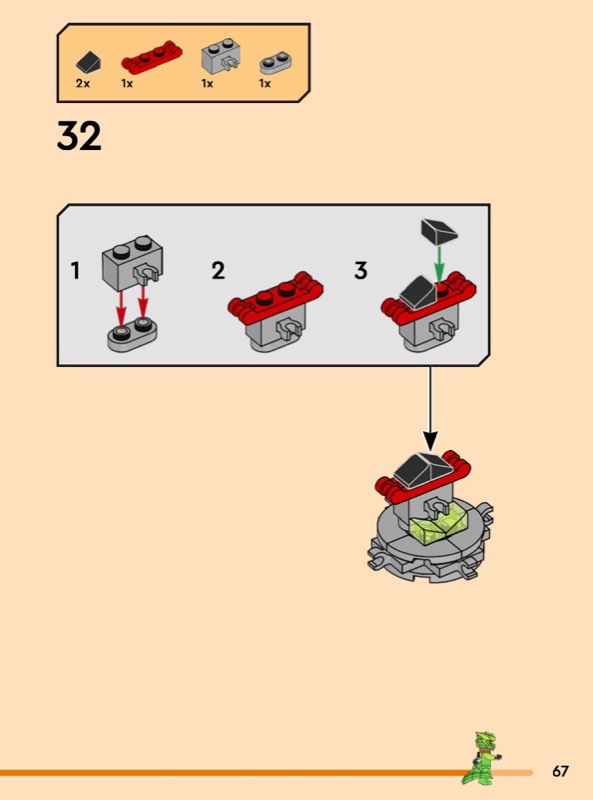 2x 1x 1x 1x

32

1

2

3

67