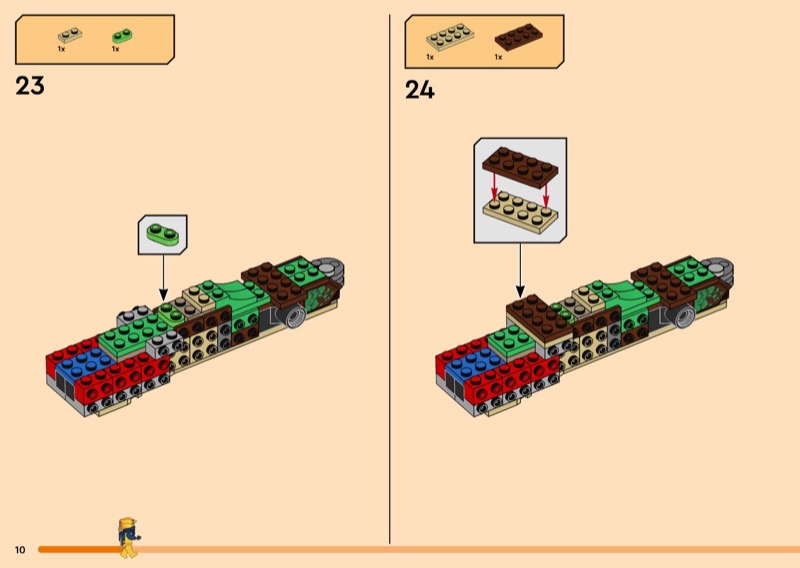 1x 1x

23

1x 1x

24

10