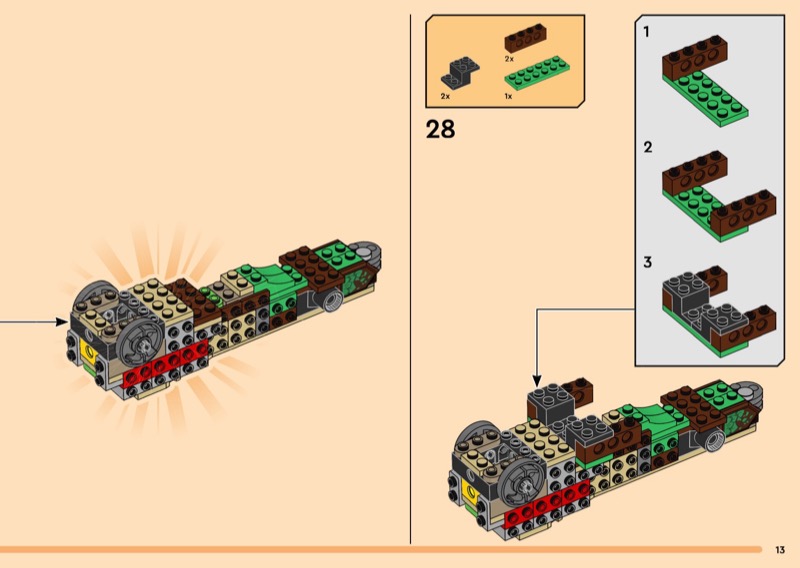 2x
2x
1x
28
1
2
3
13