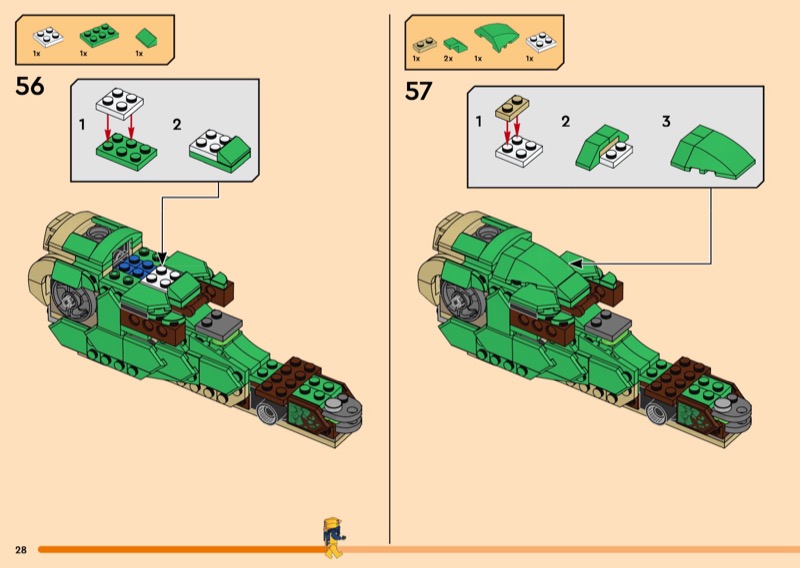 1x 1x 1x

56

1 2

1x 2x 1x 1x

57

1 2 3

28