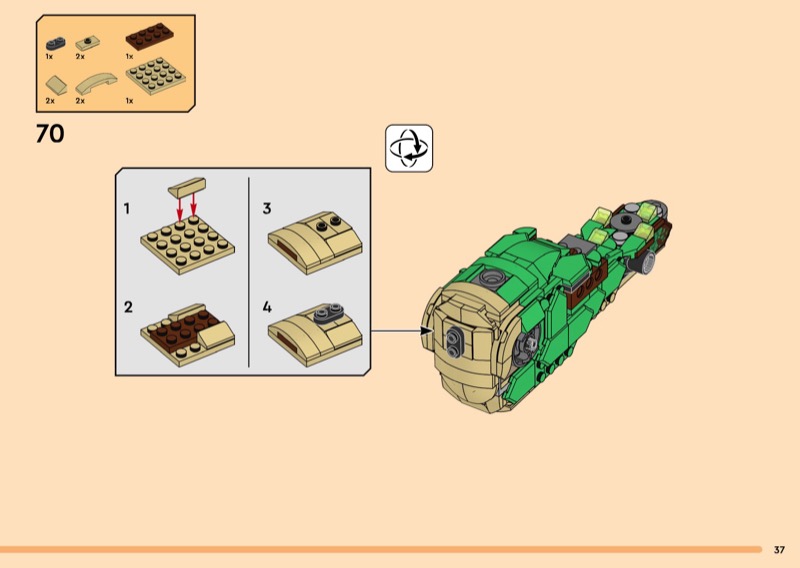 1x 2x 1x
2x 2x 1x

70

1

2

3

4

37