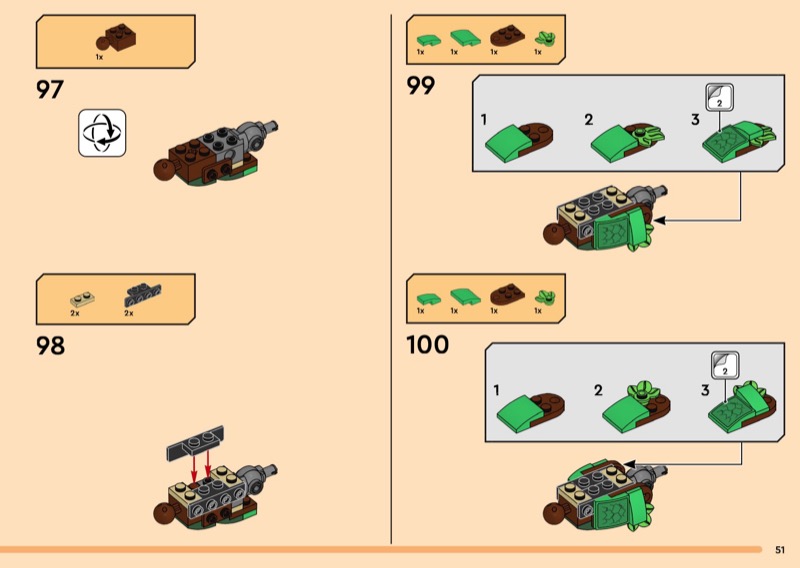 1x

97

2x 2x

98

1x 1x 1x 1x

99

1

2

3

2

1x 1x 1x 1x

100

1

2

3

2

51