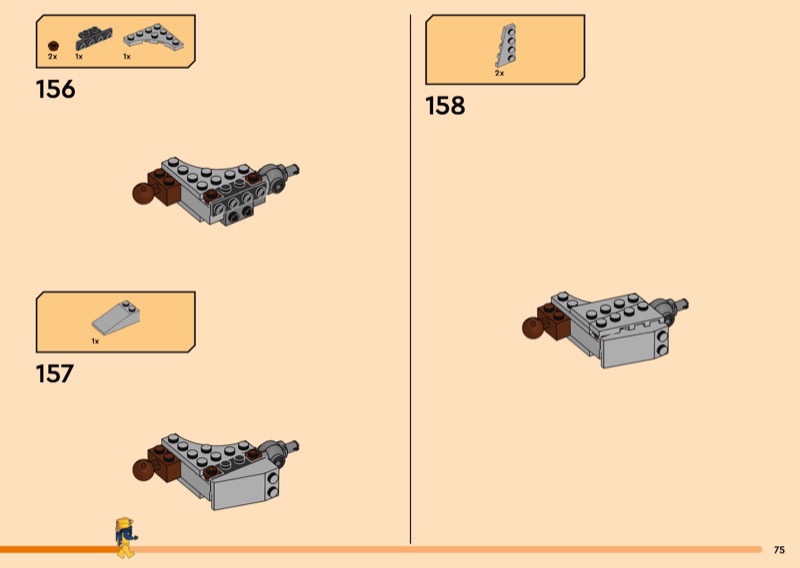 2x 1x 1x

156

1x

157

2x

158

75