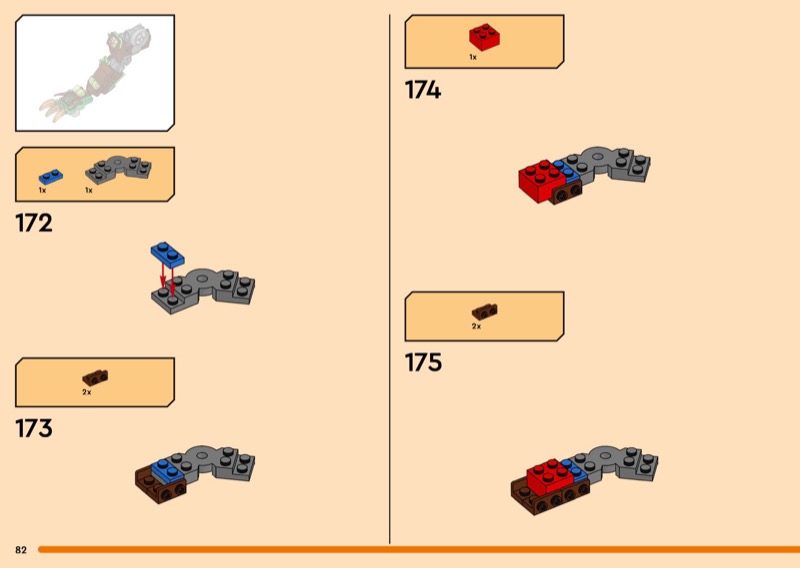 1x 1x

172

2x

173

1x

174

2x

175

82