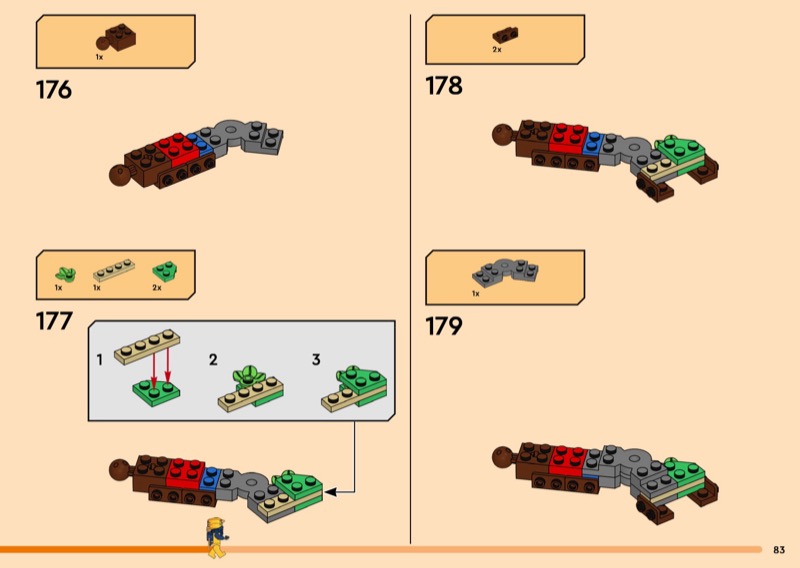 1x

176

1x 1x 2x

177

1

2

3

2x

178

1x

179

83