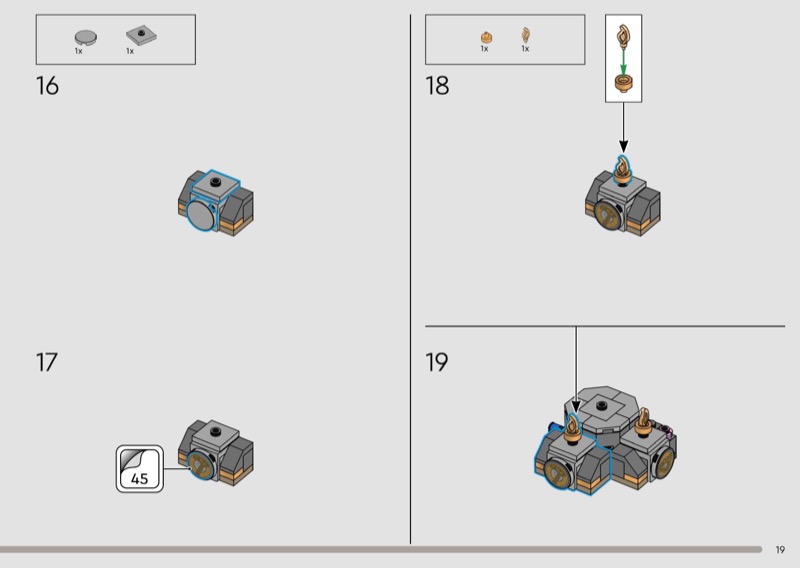 1x 1x

16

17

45

1x 1x

18

19

19