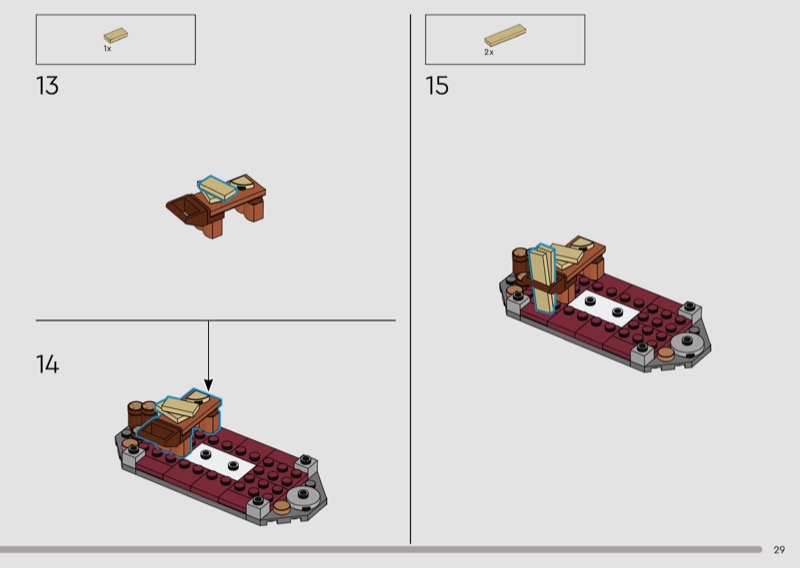 1x

13

14

2x

15

29