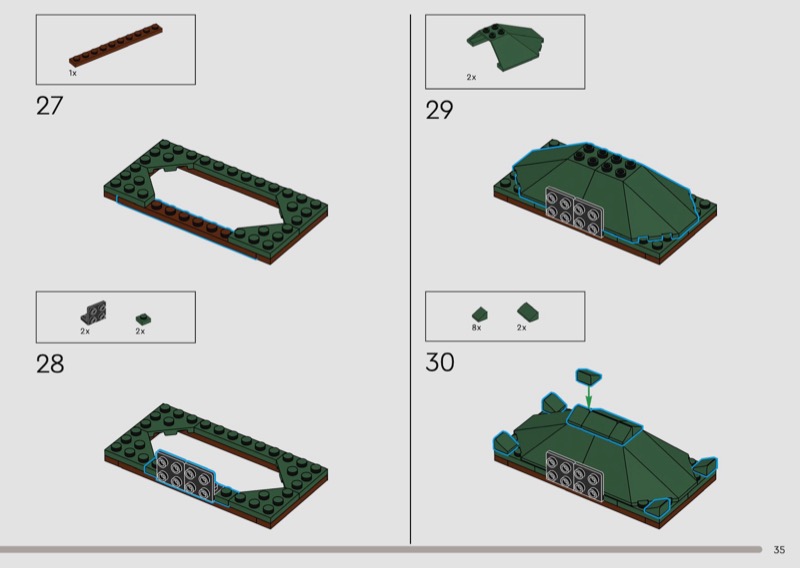 1x

27

2x 2x

28

2x

29

8x 2x

30

35