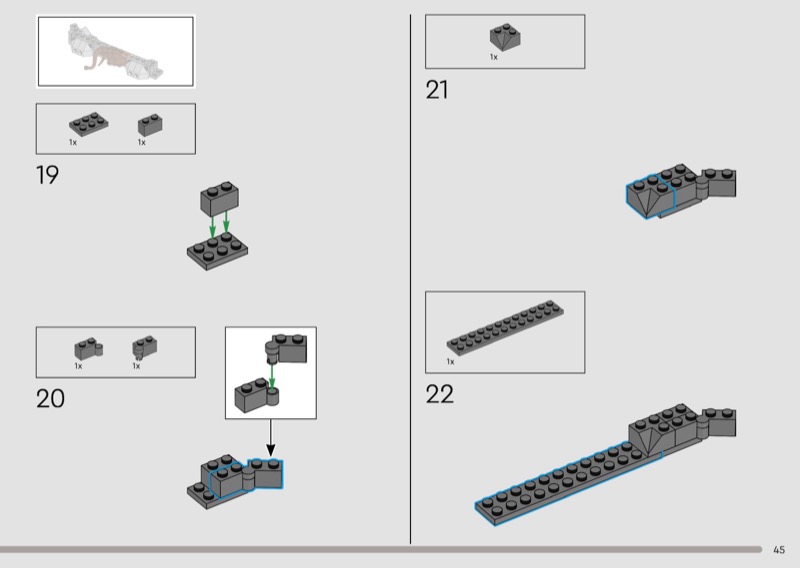 1x 1x

19

1x 1x

20

1x

21

1x

22

45