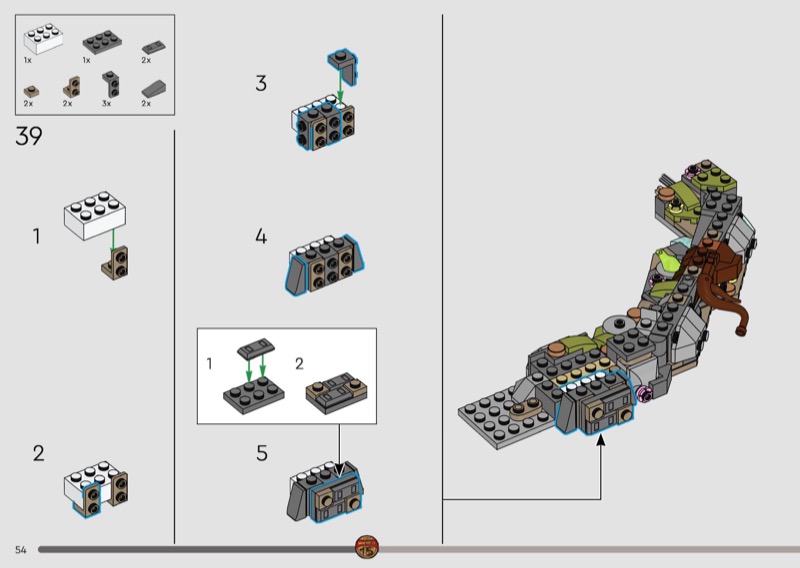 1x
1x
2x
2x
2x
3x
2x

39

1

2

3

4

1
2

5

54