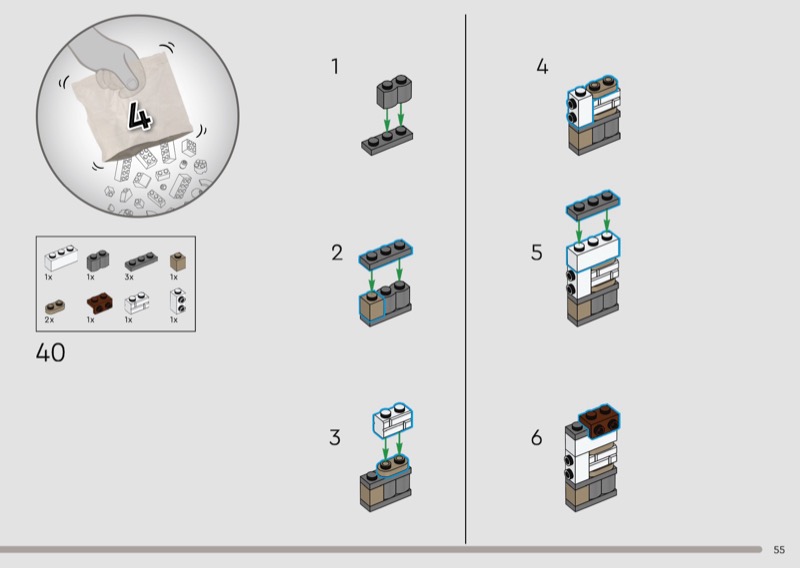 4

1x 1x 3x 1x
2x 1x 1x 1x

40

1

2

3

4

5

6

55