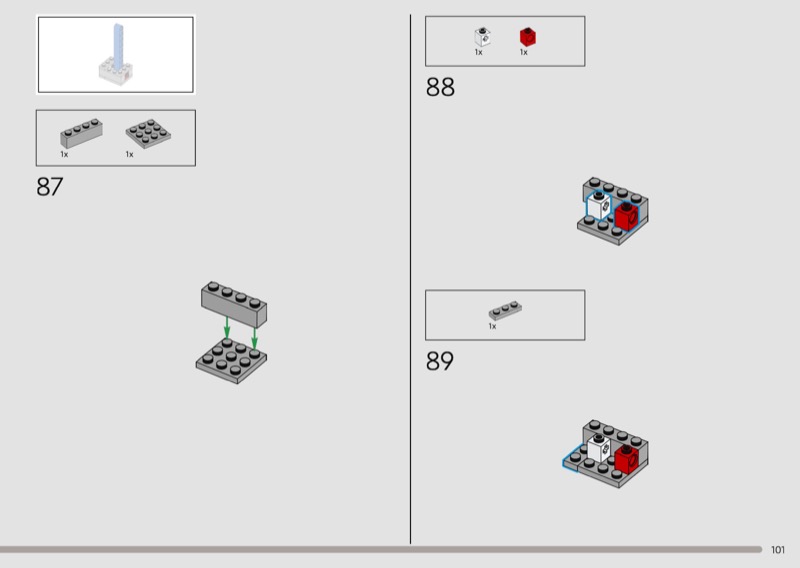 1x 1x

87

1x 1x

88

1x

89

101