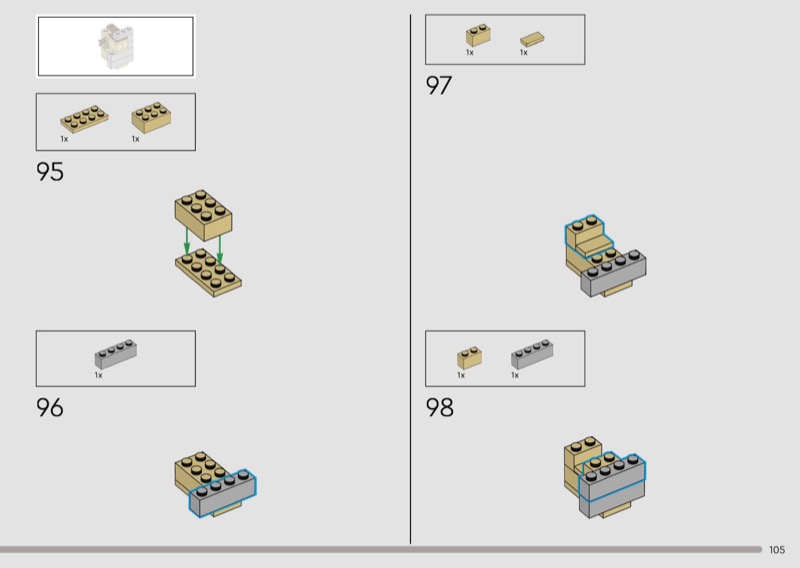 1x 1x

95

1x

96

1x 1x

97

1x 1x

98

105