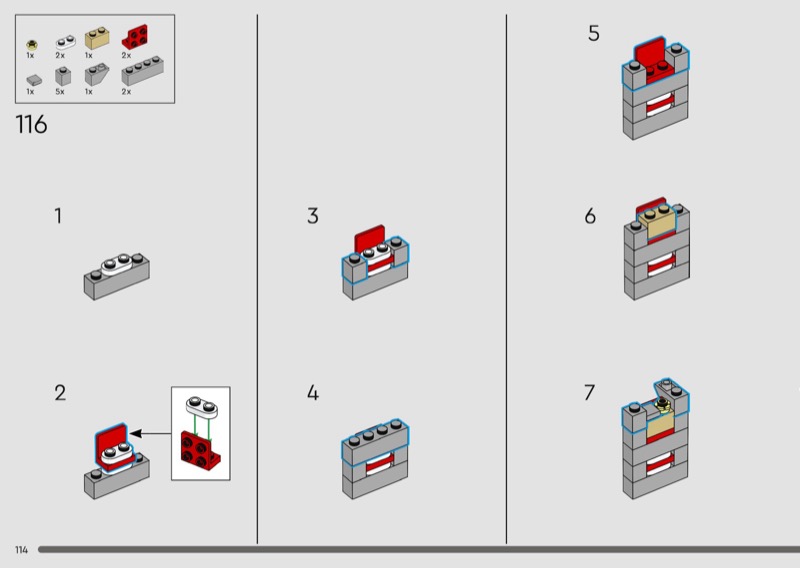 1x 2x 1x 2x
1x 5x 1x 2x

116

1

2

3

4

5

6

7

114