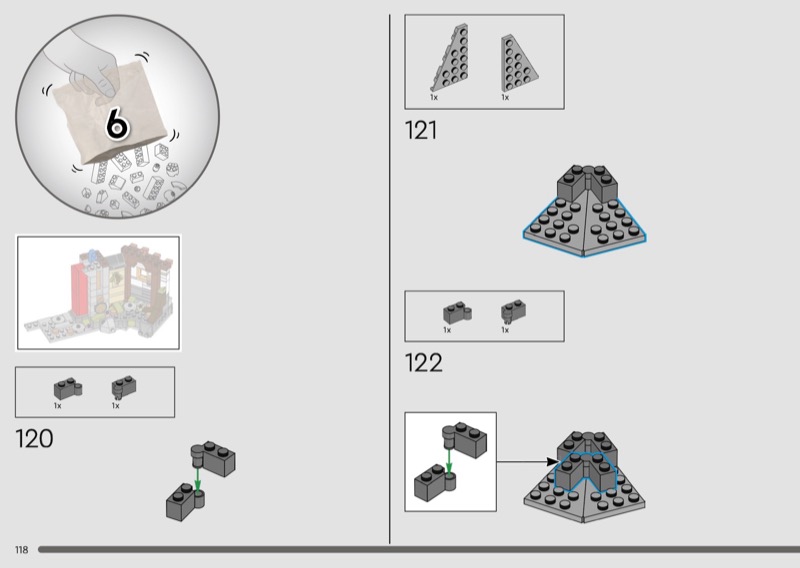 6

1x 1x

120

118

1x 1x

121

1x 1x

122