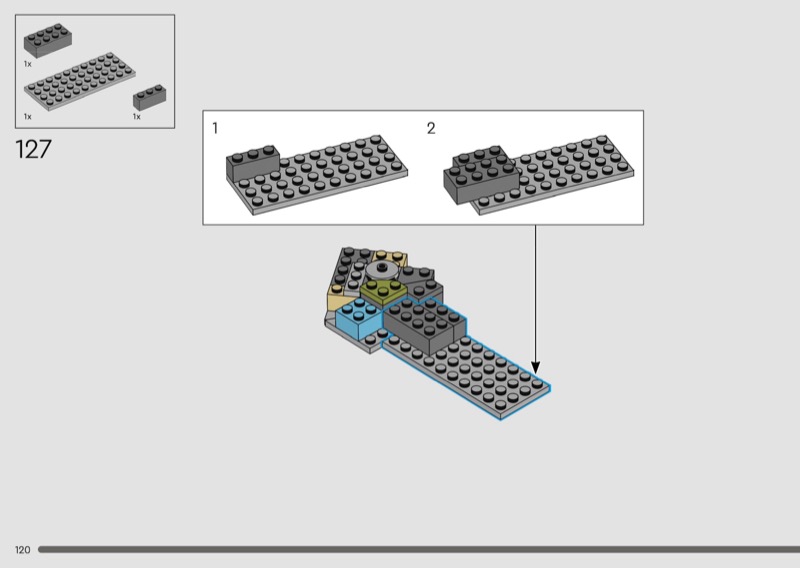 1x

1x

1x

127

1

2

120