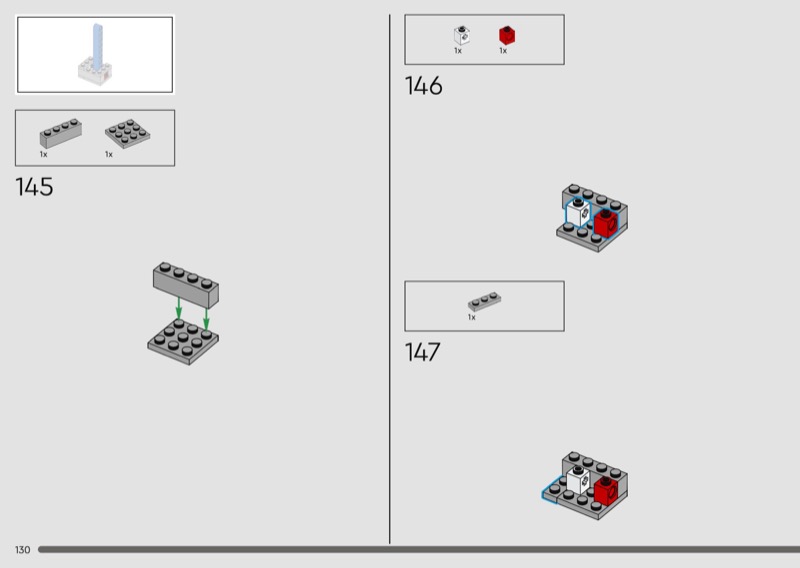 1x 1x

145

1x 1x

146

1x

147

130