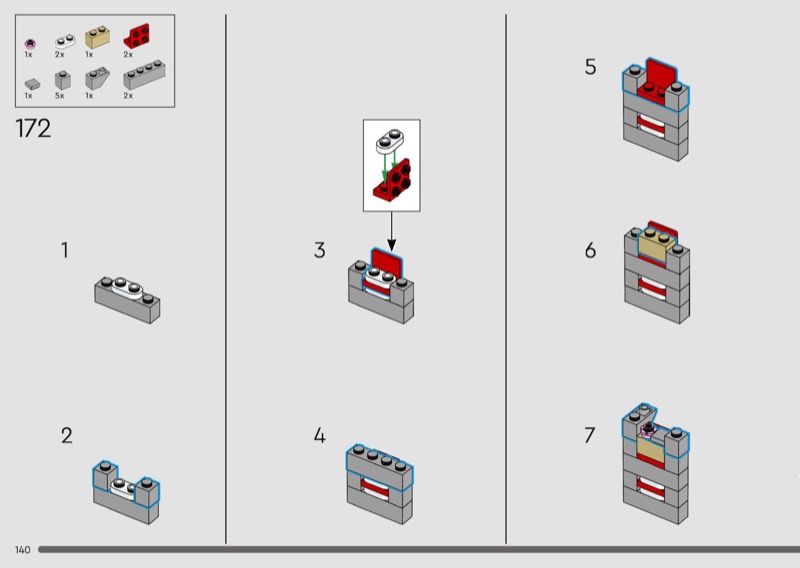 1x 2x 1x 2x
1x 5x 1x 2x

172

1

2

3

4

5

6

7

140