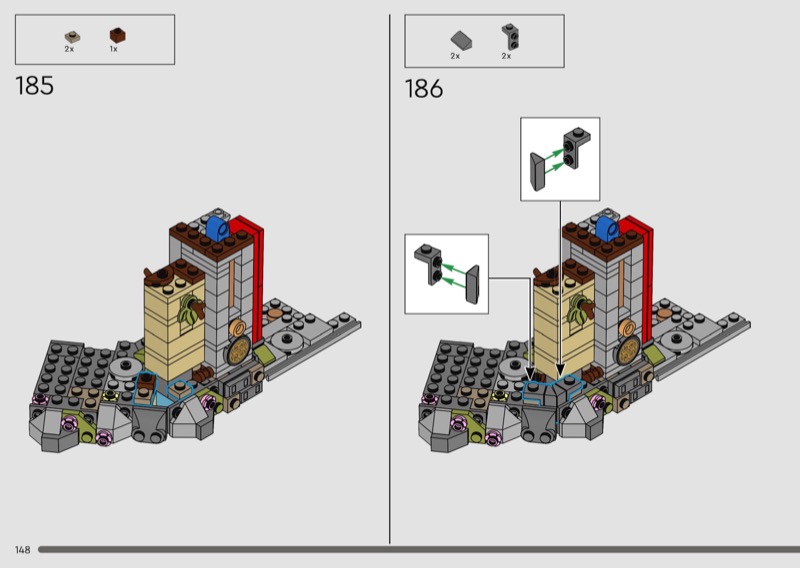 2x 1x

185

2x 2x

186

148