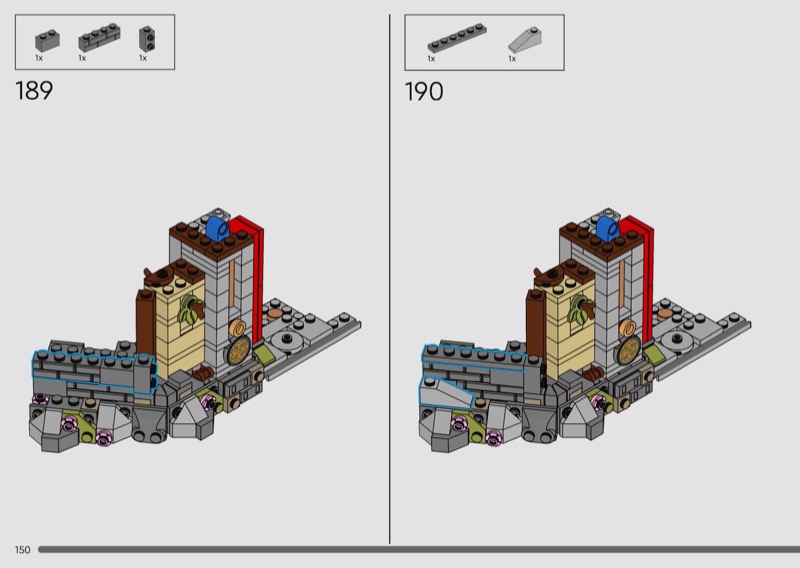 1x 1x 1x

189

1x 1x

190

150