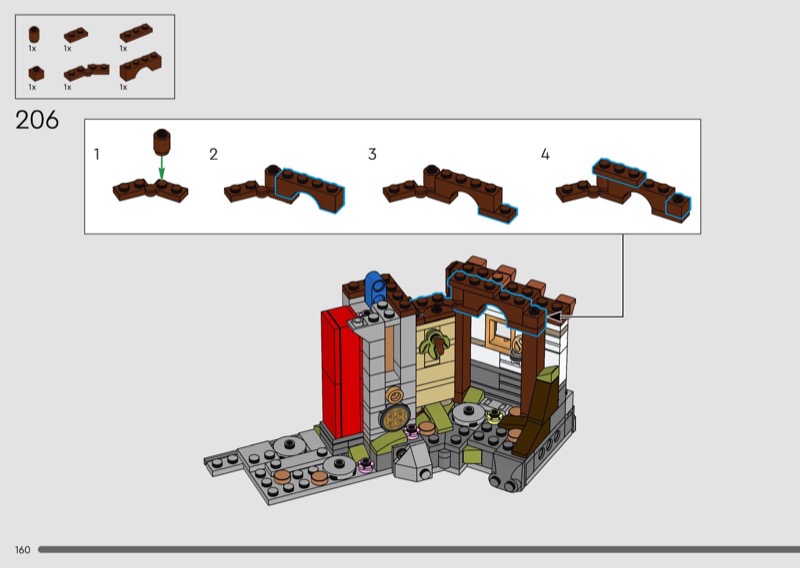 1x 1x 1x
1x 1x 1x

206

1 2 3 4

160