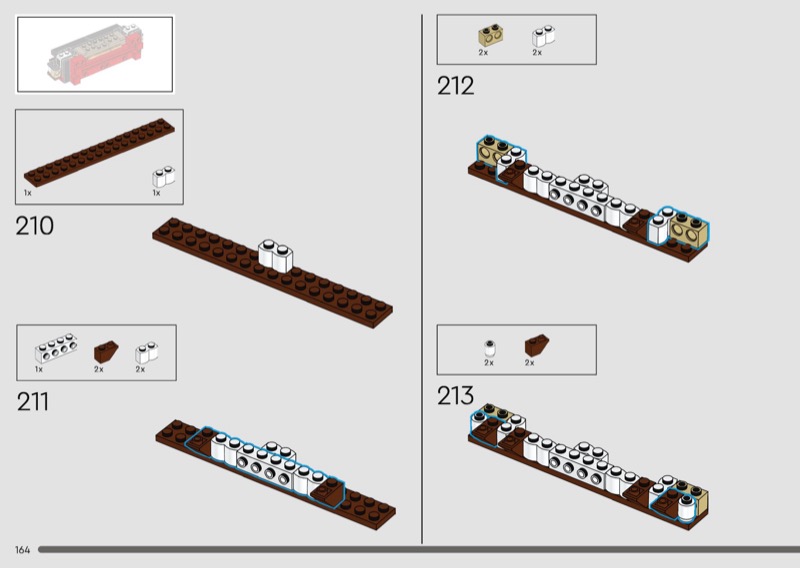 1x
1x
210
1x
2x
2x
211
2x
2x
212
2x
2x
213
164