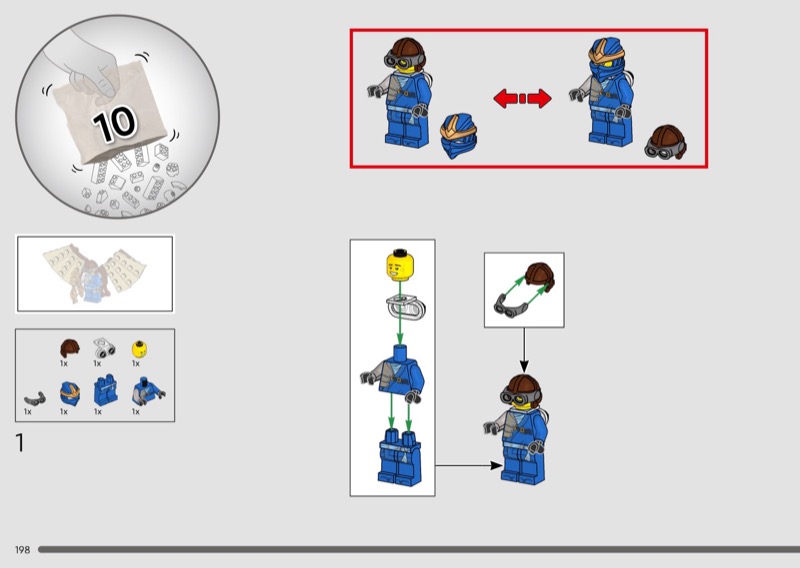 10

1x 1x 1x
1x 1x 1x 1x

1

198