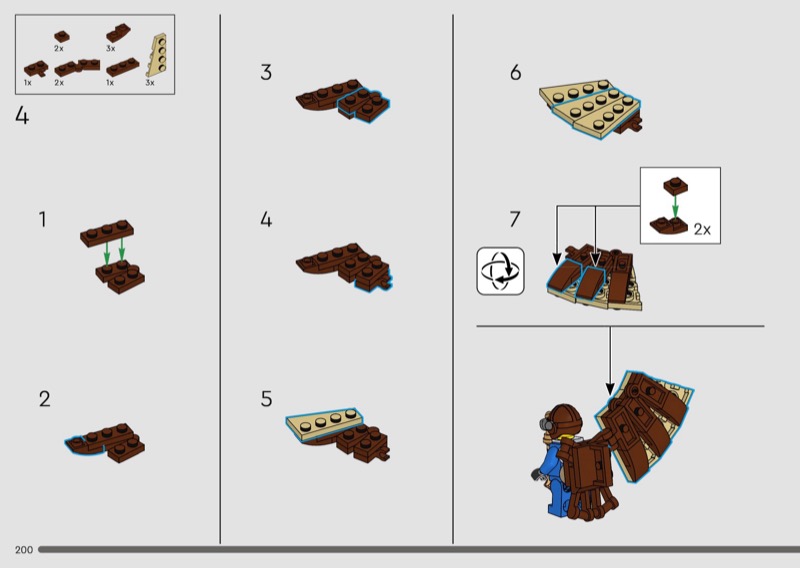 2x
3x
1x
2x
1x
3x

4

1

2

3

4

5

6

7

2x

200