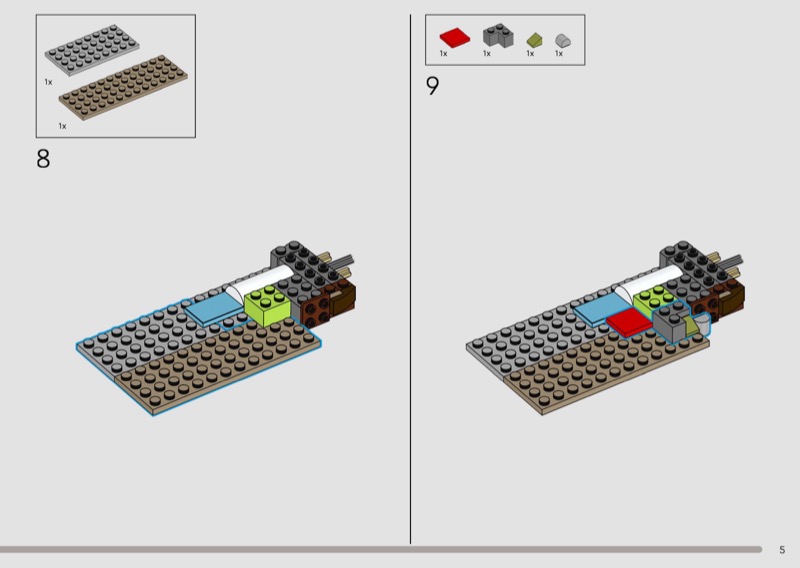 1x

1x

8

1x 1x 1x 1x

9

5