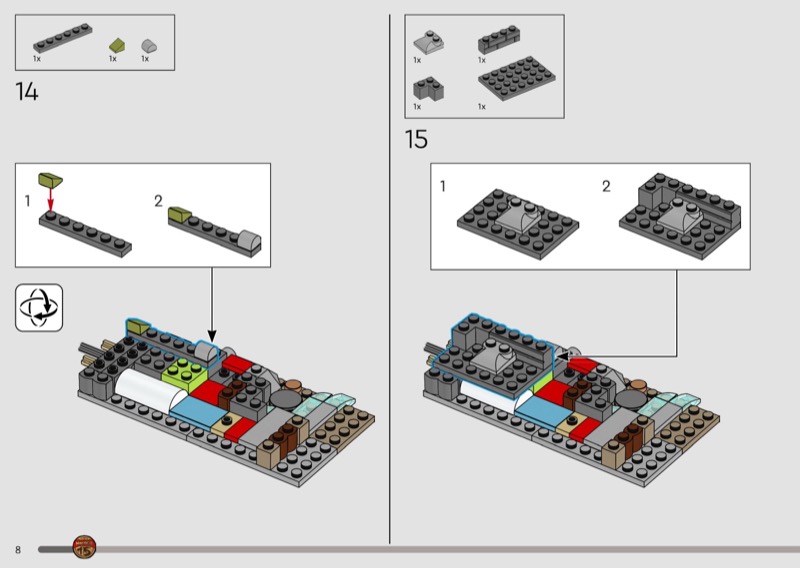 1x 1x 1x

14

1

2

1x 1x

1x 1x

15

1

2

8