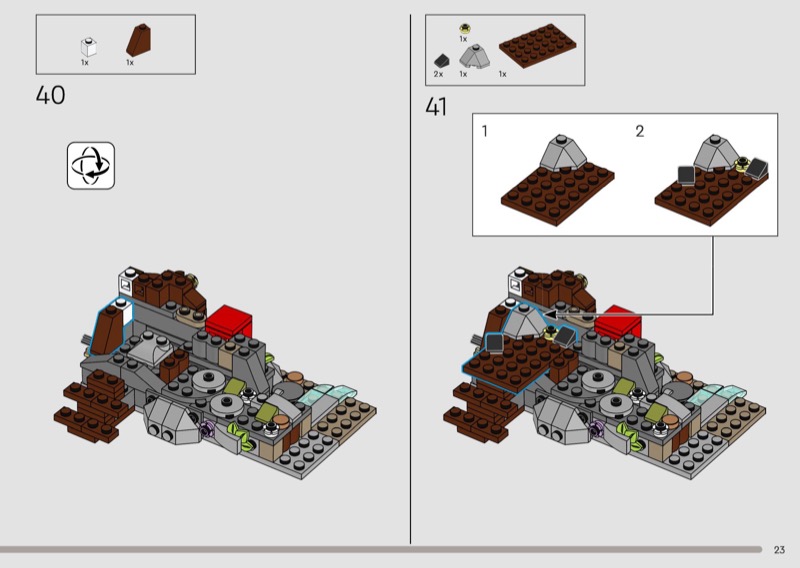 1x 1x

40

1x
2x 1x 1x

41

1

2

23