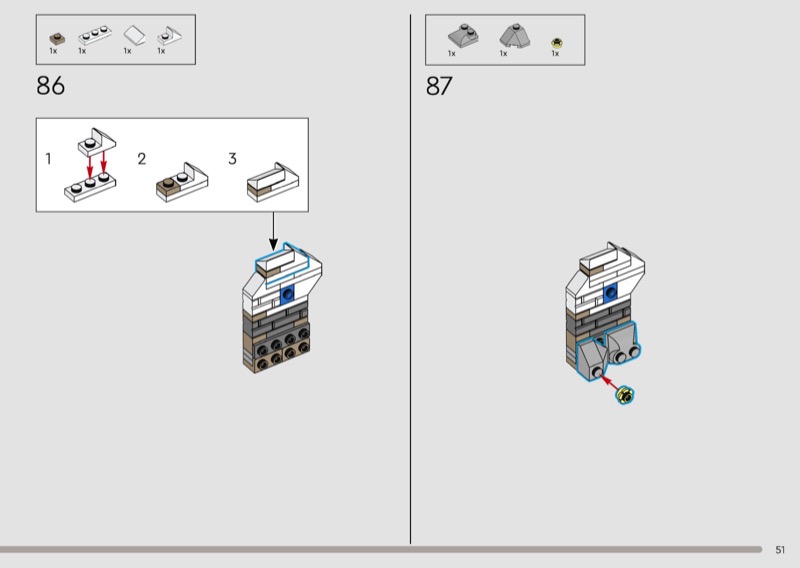 1x 1x 1x 1x

86

1 2 3

1x 1x 1x

87

51