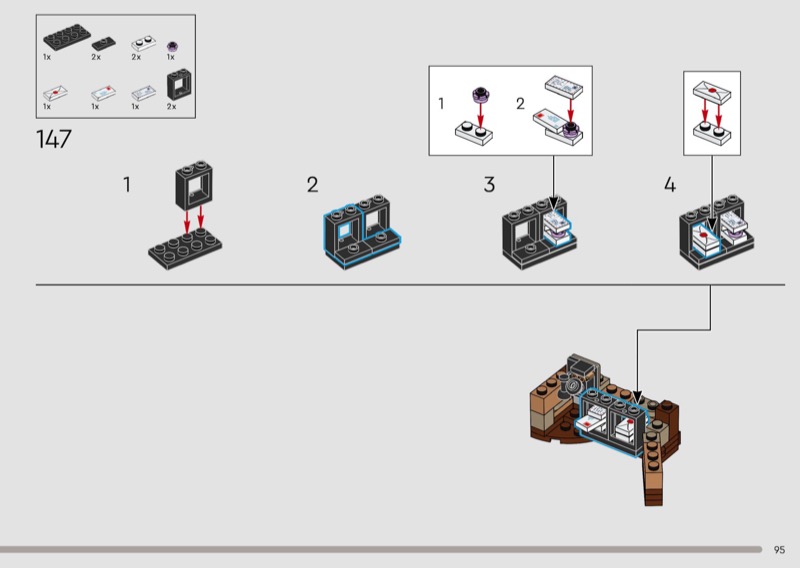 1x 2x 2x 1x
1x 1x 1x 2x

147

1

2

1

2

3

4

95