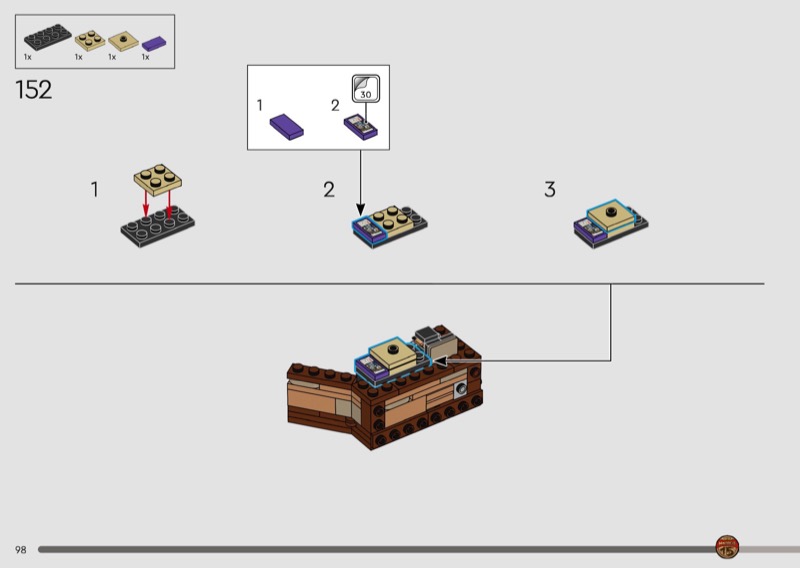 1x 1x 1x 1x

152

1 2 30

1

2

3

98

15