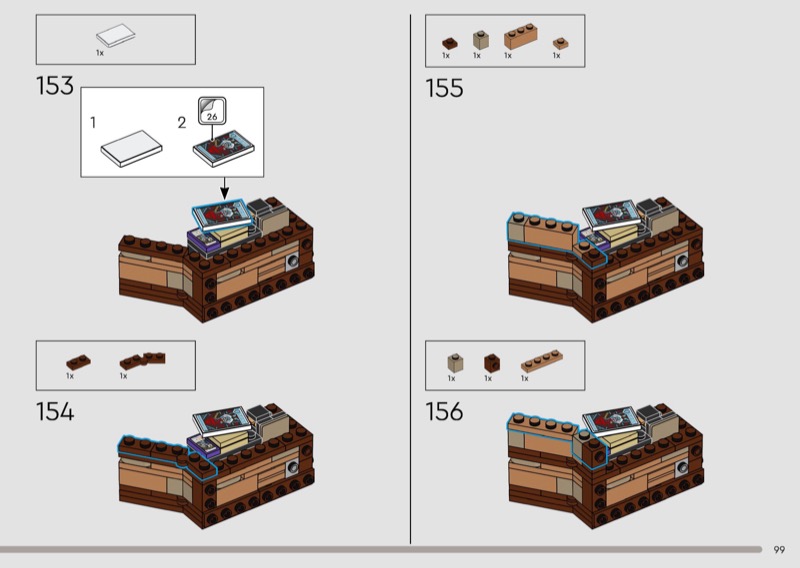 1x

153

1

2

26

1x

1x

154

1x

1x

1x

1x

155

1x

1x

1x

156

99