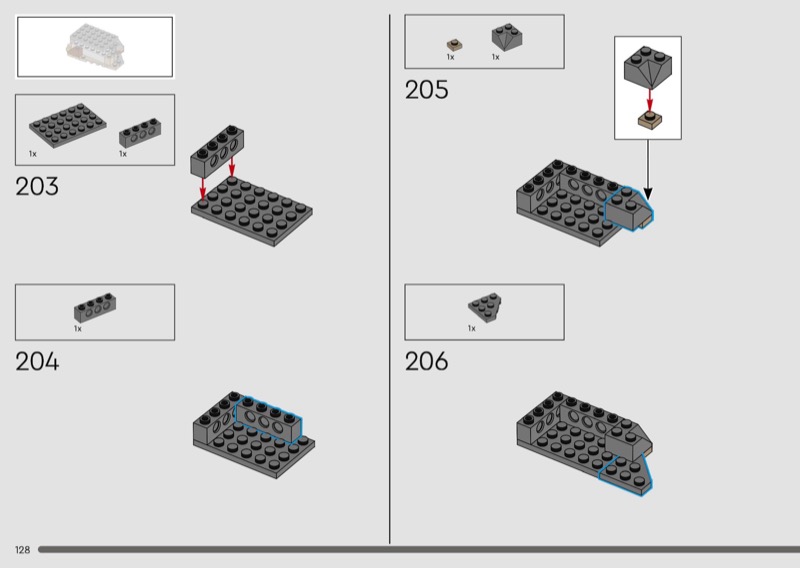 1x 1x

203

1x

204

1x 1x

205

1x

206

128