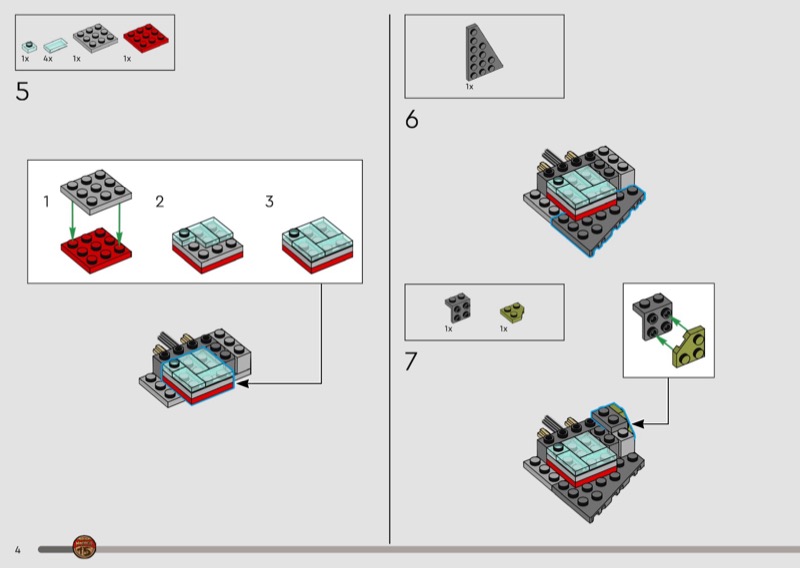 1x 4x 1x 1x

5

1 2 3

1x

6

1x 1x

7

4