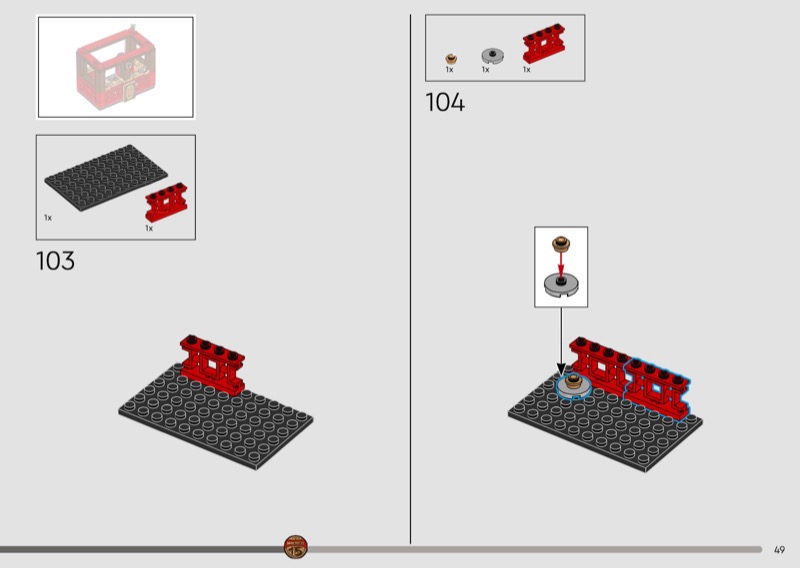 1x

1x

103

1x

1x

1x

104

15

49