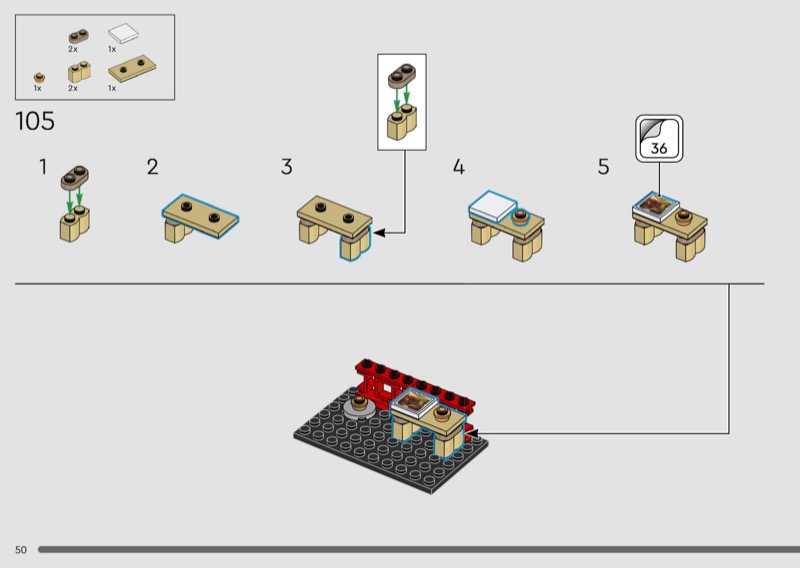 2x 1x
1x 2x 1x

105

1

2

3

4

5

36

50