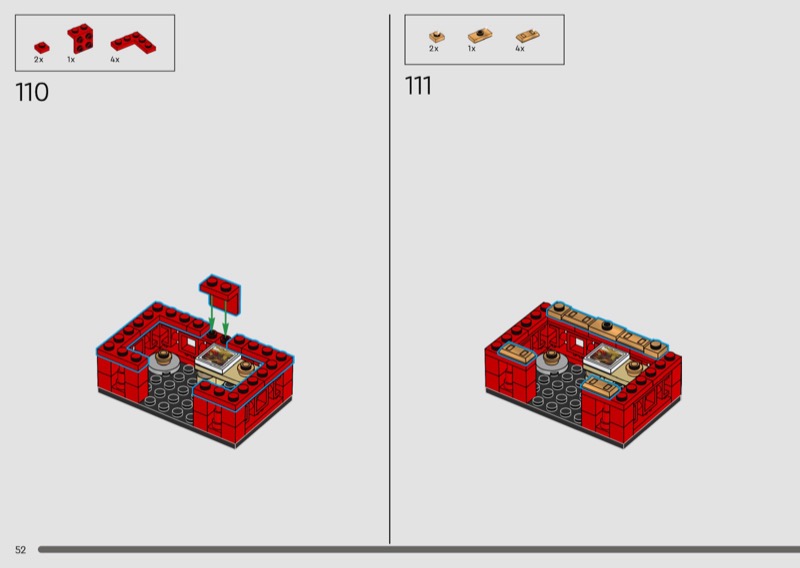 2x 1x 4x

110

2x 1x 4x

111

52